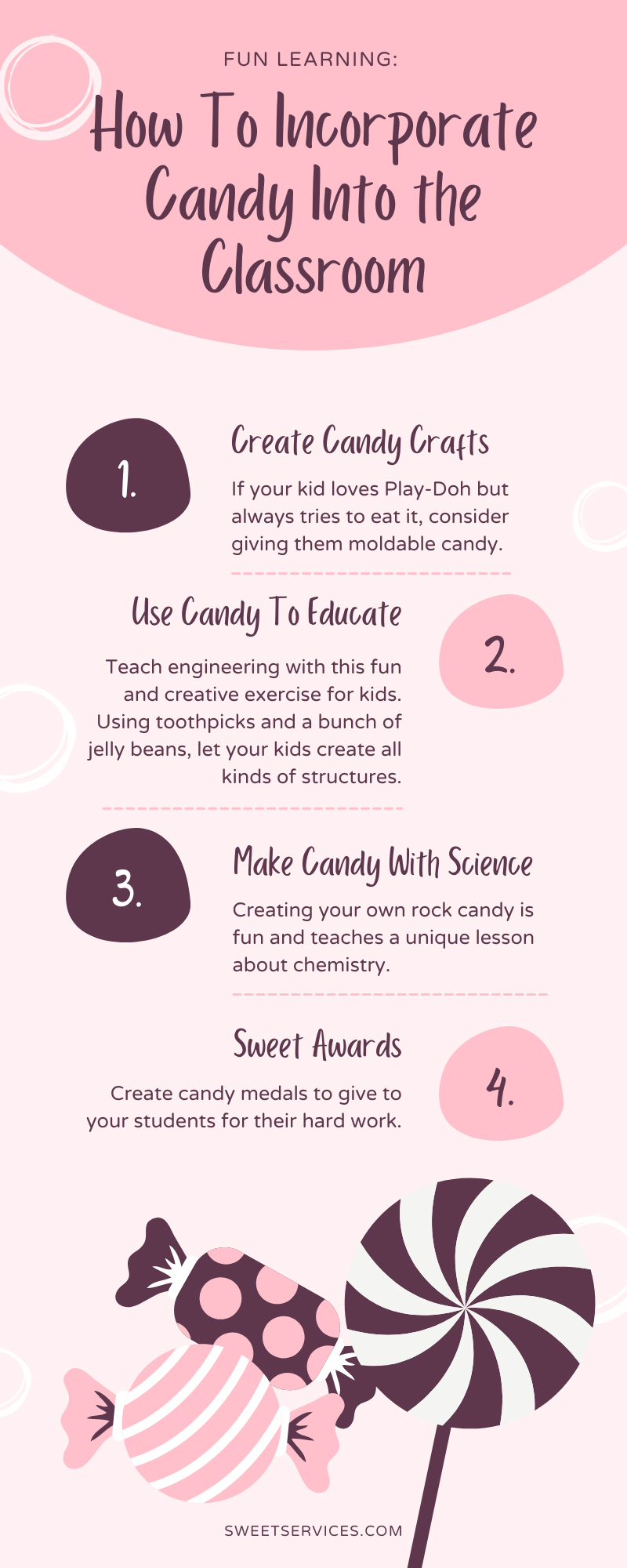 FUN LEARNING:

How To Incorporate Candy Into the Classroom

1.

Create Candy Crafts

If your kid loves Play-Doh but always tries to eat it, consider giving them moldable candy.

Use Candy To Educate

2.

Teach engineering with this fun and creative exercise for kids. Using toothpicks and a bunch of jelly beans, let your kids create all kinds of structures.

3.

Make Candy With Science

Creating your own rock candy is fun and teaches a unique lesson about chemistry.

Sweet Awards

4.

Create candy medals to give to your students for their hard work.

SWEETSERVICES.COM